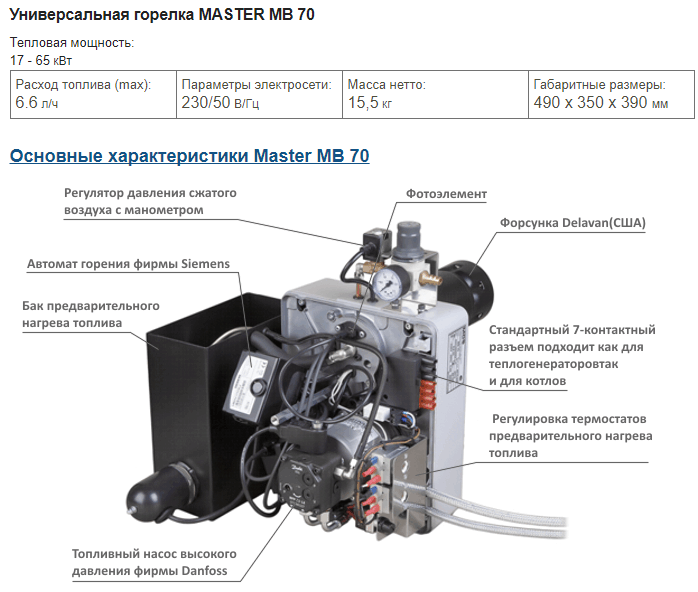 Универсальная горелка MASTER MB 70

Тепловая мощность:
17 - 65 кВт

| Расход топлива (max): 6.6 л/ч | Параметры электросети: 230/50 В/Гц | Масса нетто: 15,5 кг | Габаритные размеры: 490 x 350 x 390 мм |
|---|---|---|---|

Основные характеристики Master MB 70

Регулятор давления сжатого воздуха с манометром

Фотоэлемент

Форсунка Delavan(США)

Автомат горения фирмы Siemens

Бак предварительного нагрева топлива

Стандартный 7-контактный разъем подходит как для теплогенераторовтак и для котлов

Регулировка термостатов предварительного нагрева топлива

Топливный насос высокого давления фирмы Danfoss