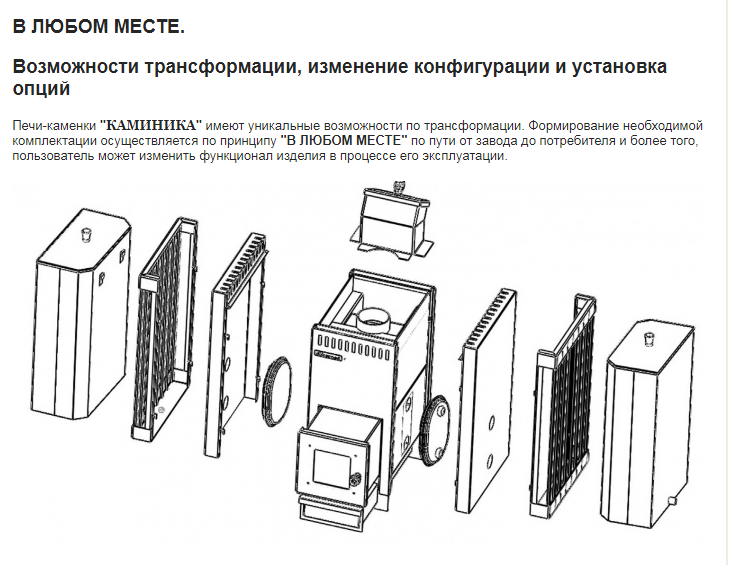 В ЛЮБОМ МЕСТЕ.

Возможности трансформации, изменение конфигурации и установка опций

Печи-каменки "КАМИНИКА" имеют уникальные возможности по трансформации. Формирование необходимой комплектации осуществляется по принципу "В ЛЮБОМ МЕСТЕ" по пути от завода до потребителя и более того, пользователь может изменить функционал изделия в процессе его эксплуатации.