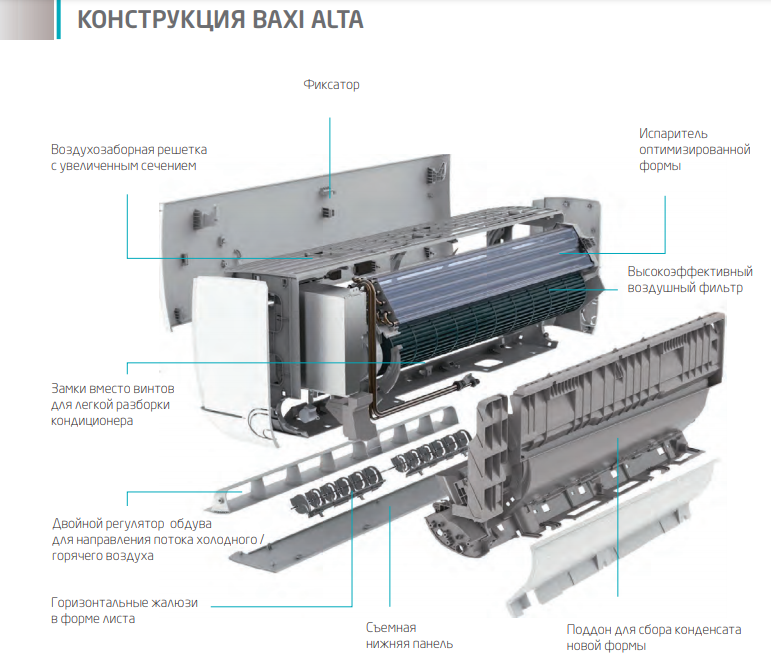 КОНСТРУКЦИЯ BAXI ALTA

Фиксатор

Воздухозаборная решетка с увеличенным сечением

Испаритель оптимизированной формы

Высокоэффективный воздушный фильтр

Замки вместо винтов для легкой разборки кондиционера

Двойной регулятор обдува для направления потока холодного / горячего воздуха

Горизонтальные жалюзи в форме листа

Съемная нижняя панель

Поддон для сбора конденсата новой формы