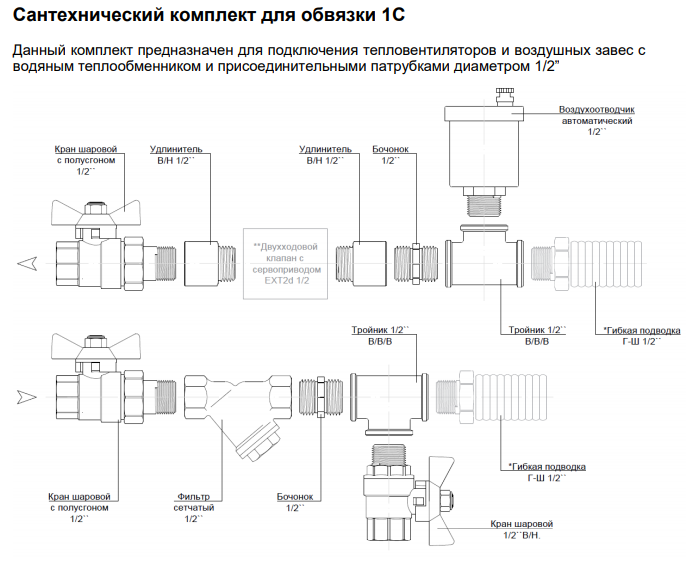 Сантехнический комплект для обвязки 1С

Данный комплект предназначен для подключения тепловентиляторов и воздушных завес с водяным теплообменником и присоединительными патрубками диаметром 1/2"

Воздухоотводчик автоматический 1/2``

Кран шаровой с полусгоном 1/2``

Удлинитель В/Н 1/2``

Удлинитель В/Н 1/2``

Бочонок 1/2``

**Двухходовой клапан с сервоприводом EXT2d 1/2

Тройник 1/2`` В/В/В

Тройник 1/2`` В/В/В

*Гибкая подводка Г-Ш 1/2``

*Гибкая подводка Г-Ш 1/2``

Кран шаровой с полусгоном 1/2``

Фильтр сетчатый 1/2``

Бочонок 1/2``

Кран шаровой 1/2``В/Н.