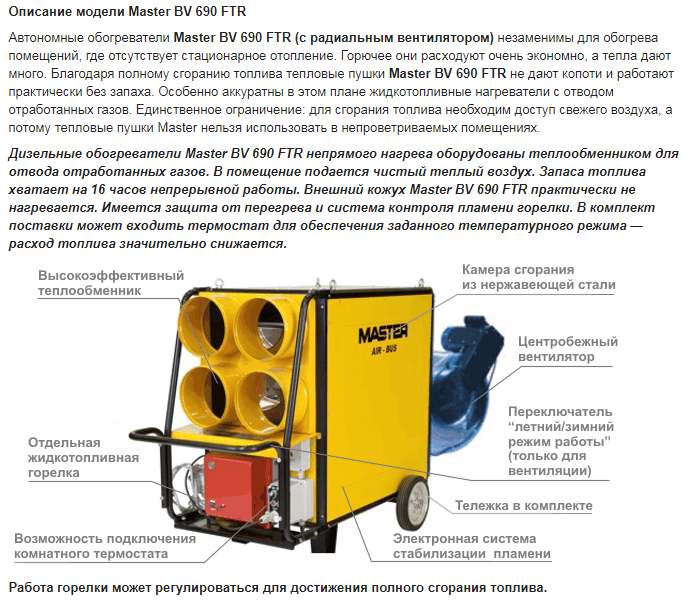 Описание модели Master BV 690 FTR

Автономные обогреватели Master BV 690 FTR (с радиальным вентилятором) незаменимы для обогрева помещений, где отсутствует стационарное отопление. Горючее они расходуют очень экономно, а тепла дают много. Благодаря полному сгоранию топлива тепловые пушки Master BV 690 FTR не дают копоти и работают практически без запаха. Особенно аккуратны в этом плане жидкотопливные нагреватели с отводом отработанных газов. Единственное ограничение: для сгорания топлива необходим доступ свежего воздуха, а потому тепловые пушки Master нельзя использовать в непроветриваемых помещениях.

Дизельные обогреватели Master BV 690 FTR непрямого нагрева оборудованы теплообменником для отвода отработанных газов. В помещение подается чистый теплый воздух. Запаса топлива хватает на 16 часов непрерывной работы. Внешний кожух Master BV 690 FTR практически не нагревается. Имеется защита от перегрева и система контроля пламени горелки. В комплект поставки может входить термостат для обеспечения заданного температурного режима — расход топлива значительно снижается.

Высокоэффективный теплообменник

Камера сгорания из нержавеющей стали

MASTER
AIR - BUS

Центробежный вентилятор

Переключатель "летний/зимний режим работы" (только для вентиляции)

Отдельная жидкотопливная горелка

Тележка в комплекте

Возможность подключения комнатного термостата

Электронная система стабилизации пламени

Работа горелки может регулироваться для достижения полного сгорания топлива.