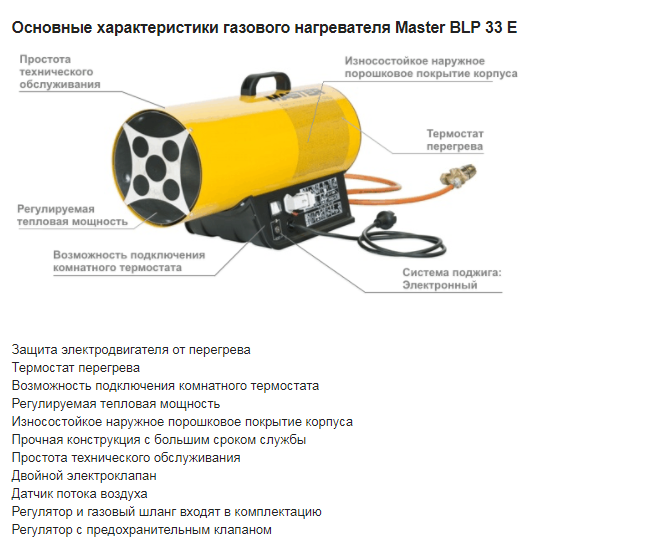 Основные характеристики газового нагревателя Master BLP 33 E

Простота технического обслуживания

Износостойкое наружное порошковое покрытие корпуса

MASTER

Термостат перегрева

Регулируемая тепловая мощность

Возможность подключения комнатного термостата

Система поджига: Электронный

Защита электродвигателя от перегрева
Термостат перегрева
Возможность подключения комнатного термостата
Регулируемая тепловая мощность
Износостойкое наружное порошковое покрытие корпуса
Прочная конструкция с большим сроком службы
Простота технического обслуживания
Двойной электроклапан
Датчик потока воздуха
Регулятор и газовый шланг входят в комплектацию
Регулятор с предохранительным клапаном