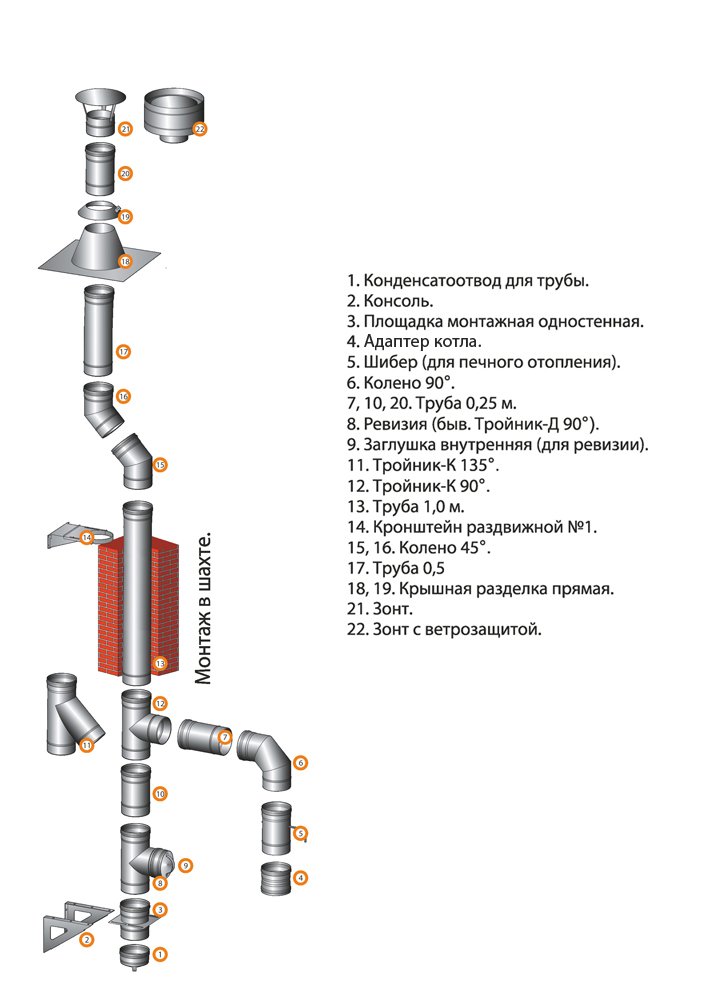 21
22
20
19
18
17
16
15
14
Монтаж в шахте.
13
12
11
7
6
10
5
9
8
4
3
2
1

1. Конденсатоотвод для трубы.
2. Консоль.
3. Площадка монтажная одностенная.
4. Адаптер котла.
5. Шибер (для печного отопления).
6. Колено 90°.
7, 10, 20. Труба 0,25 м.
8. Ревизия (быв. Тройник-Д 90°).
9. Заглушка внутренняя (для ревизии).
11. Тройник-К 135°.
12. Тройник-К 90°.
13. Труба 1,0 м.
14. Кронштейн раздвижной №1.
15, 16. Колено 45°.
17. Труба 0,5
18, 19. Крышная разделка прямая.
21. Зонт.
22. Зонт с ветрозащитой.