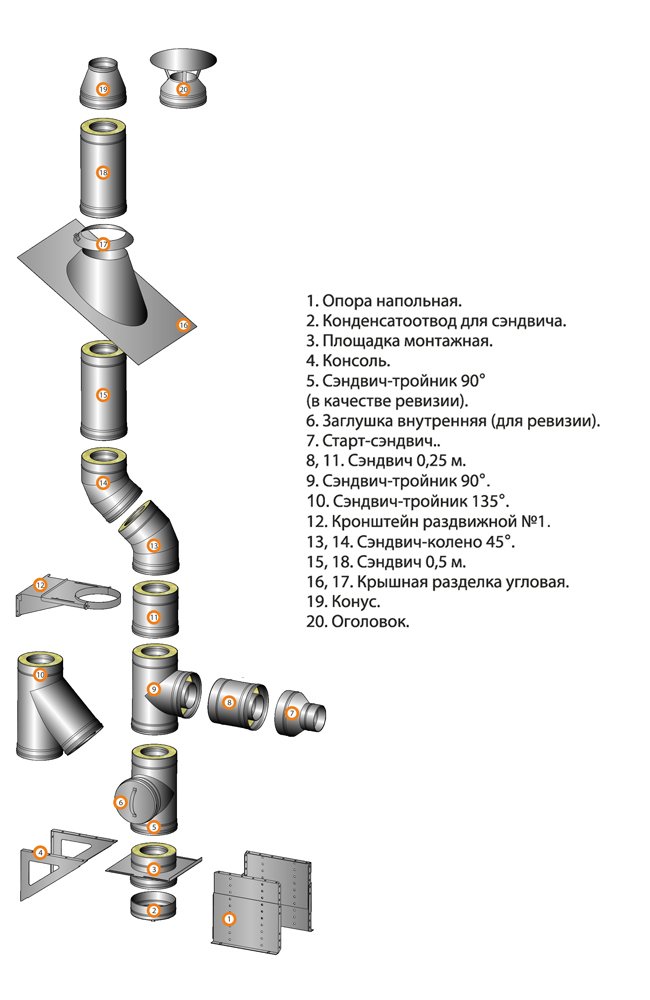 19
20
18
17
16
15
14
13
12
11
10
9
8
7
6
5
4
3
2
1

1. Опора напольная.
2. Конденсатоотвод для сэндвича.
3. Площадка монтажная.
4. Консоль.
5. Сэндвич-тройник 90°
(в качестве ревизии).
6. Заглушка внутренняя (для ревизии).
7. Старт-сэндвич..
8, 11. Сэндвич 0,25 м.
9. Сэндвич-тройник 90°.
10. Сэндвич-тройник 135°.
12. Кронштейн раздвижной №1.
13, 14. Сэндвич-колено 45°.
15, 18. Сэндвич 0,5 м.
16, 17. Крышная разделка угловая.
19. Конус.
20. Оголовок.